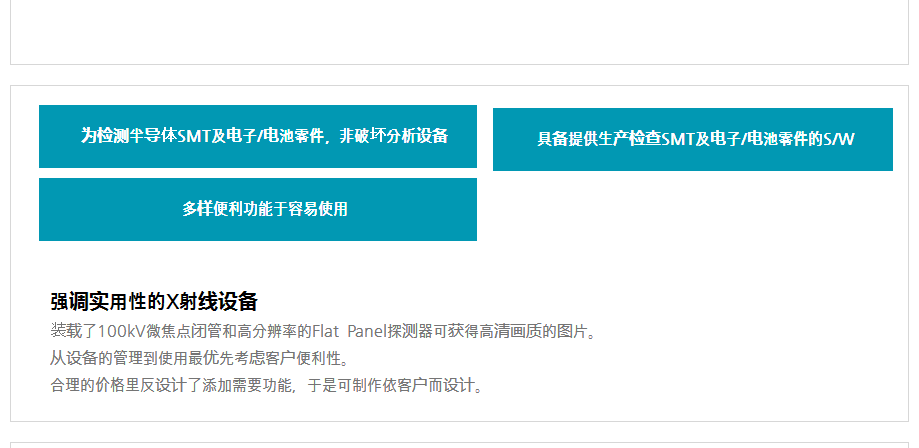 为检测半导体SMT及电子/电池零件，非破坏分析设备

具备提供生产检查SMT及电子/电池零件的S/W

多样便利功能于容易使用

强调实用性的X射线设备

装载了100kV微焦点闭管和高分辨率的Flat Panel探测器可获得高清画质的图片。
从设备的管理到使用最优先考虑客户便利性。
合理的价格里反设计了添加需要功能，于是可制作依客户而设计。